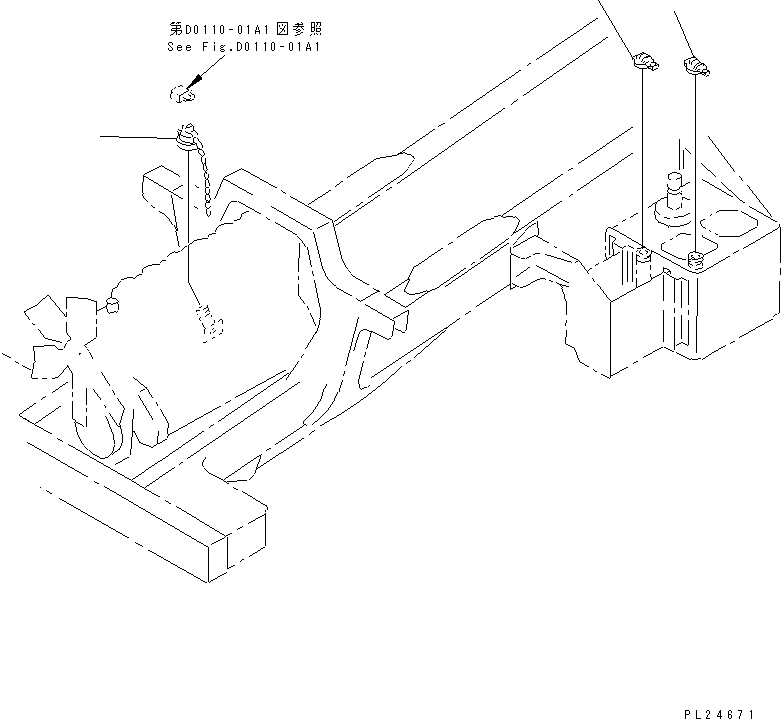 第D0110-01A1図参照
See Fig.D0110-01A1

PL24671