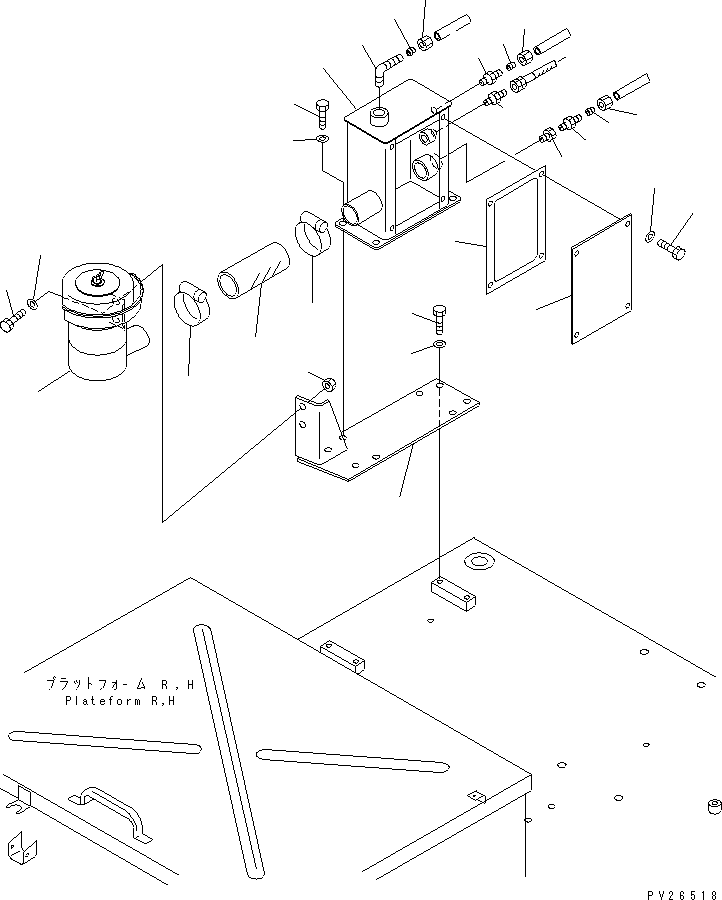 プラットフォーム R,H
Plateform R,H

PV26518