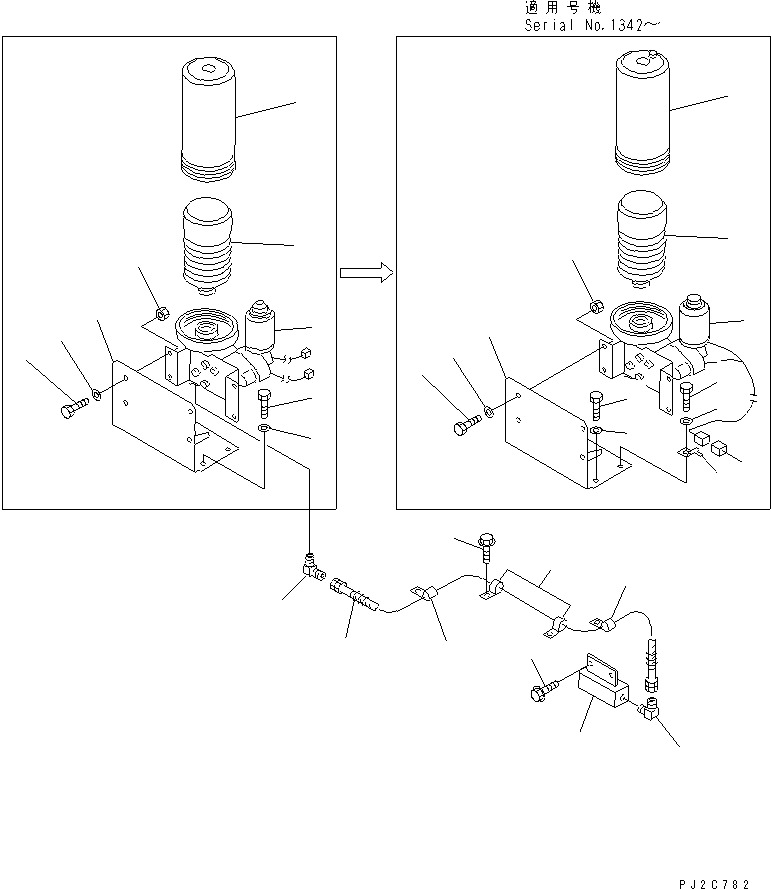 適用号機
Serial No.1342～

PJ2C782