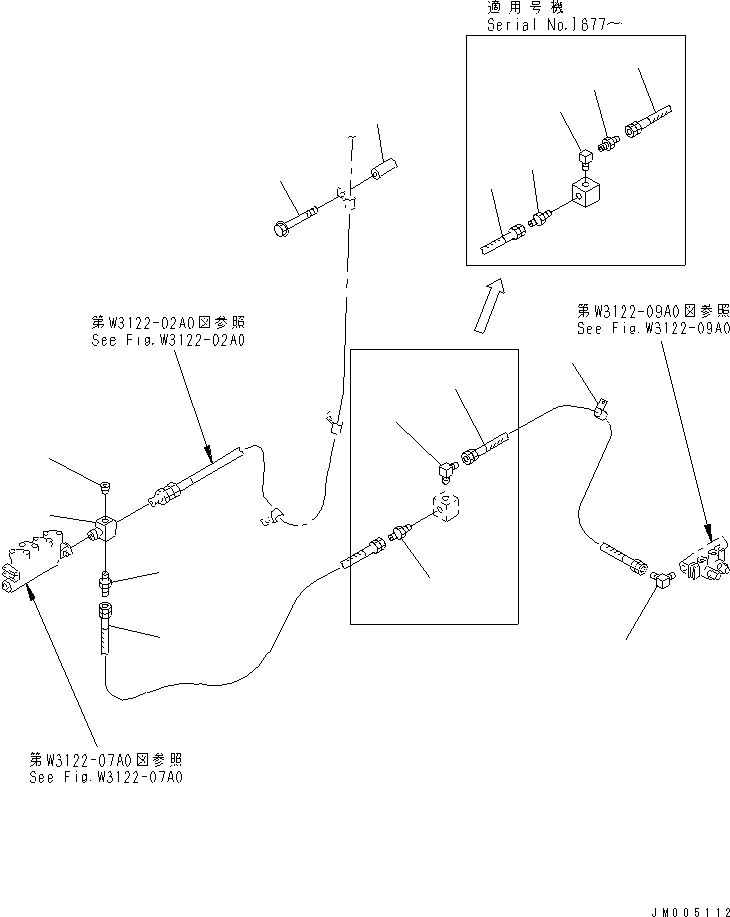 適用号機
Serial No.1677～

第W3122-02A0図参照
See Fig.W3122-02A0

第W3122-09A0図参照
See Fig.W3122-09A0

第W3122-07A0図参照
See Fig.W3122-07A0

JM005112