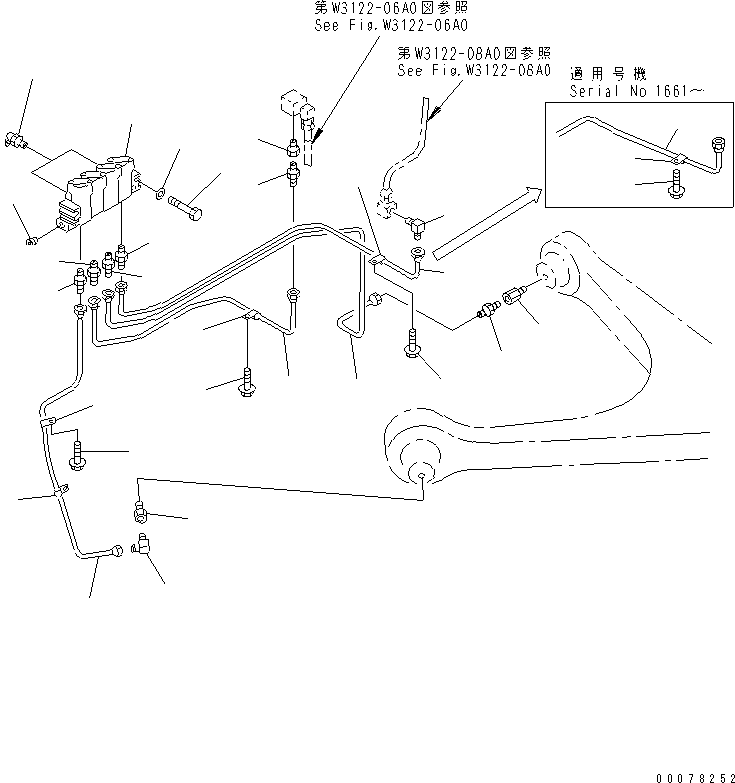 第W3122-06A0図参照
See Fig.W3122-06A0

第W3122-08A0図参照
See Fig.W3122-08A0

適用号機
Serial No 1661～

00078252