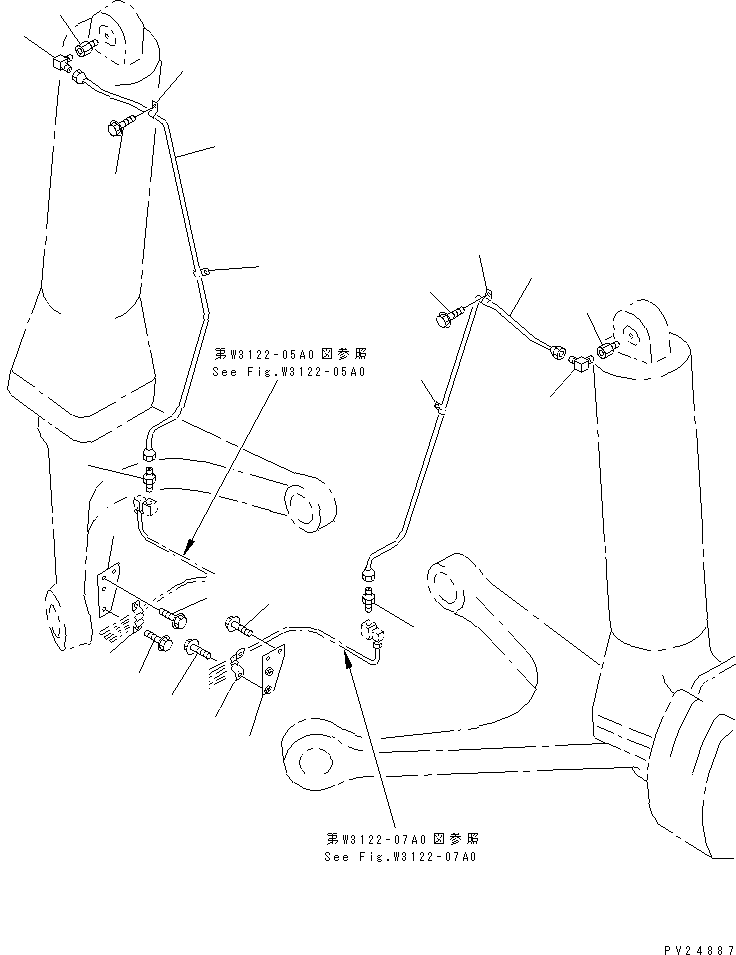 第W3122-05A0図参照
See Fig.W3122-05A0

第W3122-07A0図参照
See Fig.W3122-07A0

PV24887