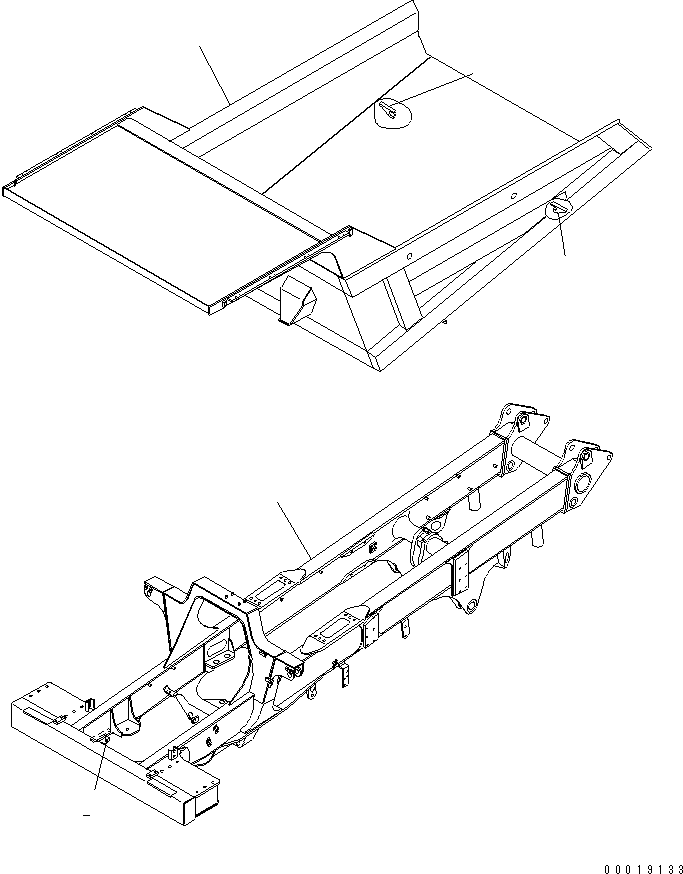 00019133