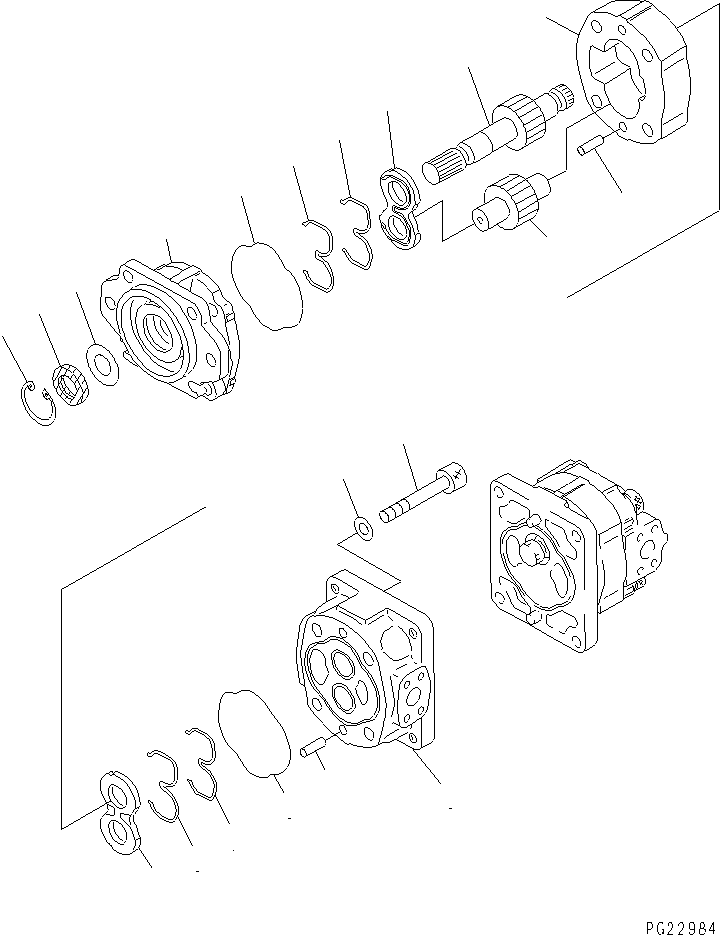 PG22984