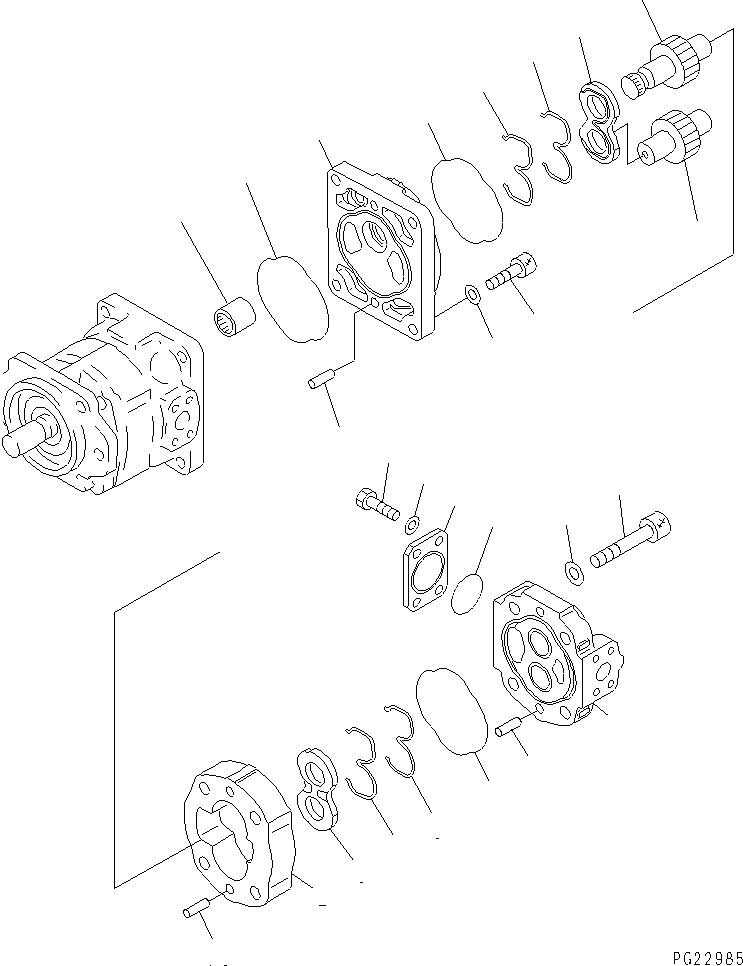 PG22985