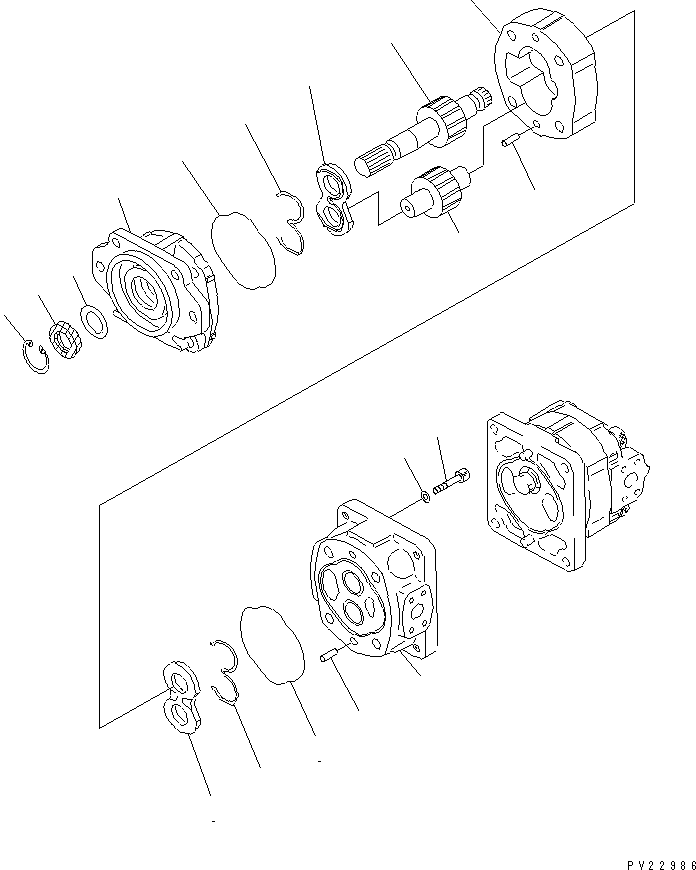 PV22986