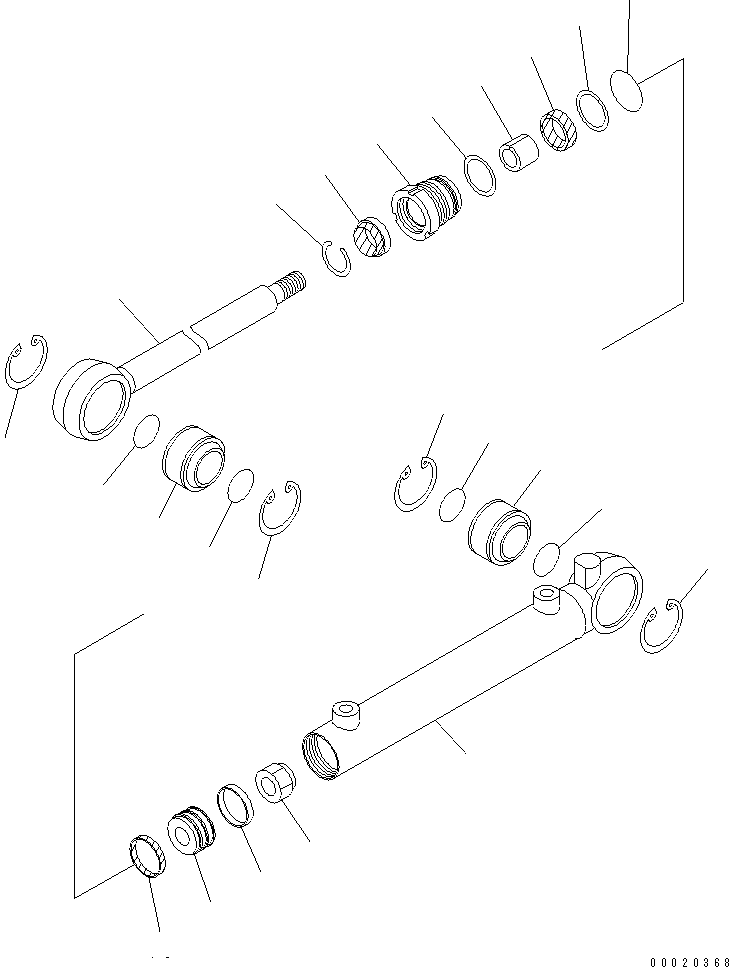 00020368