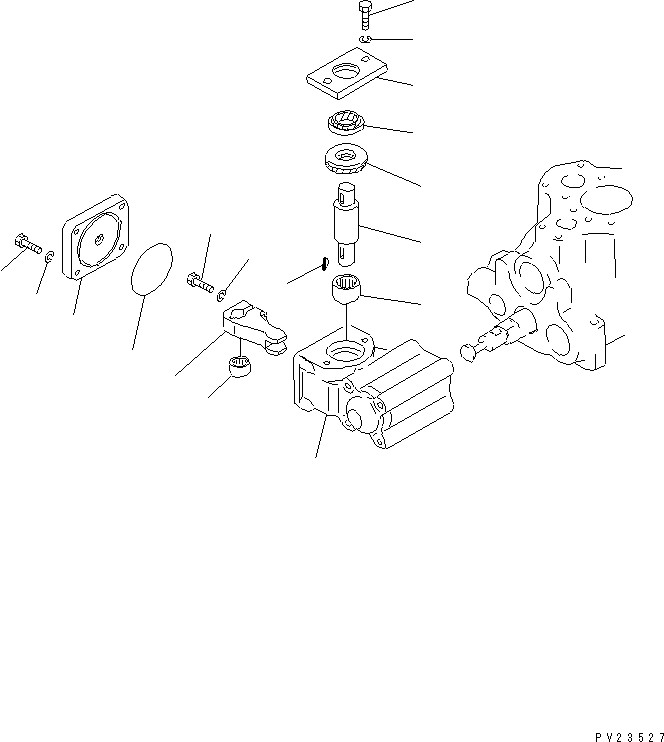 PV23527