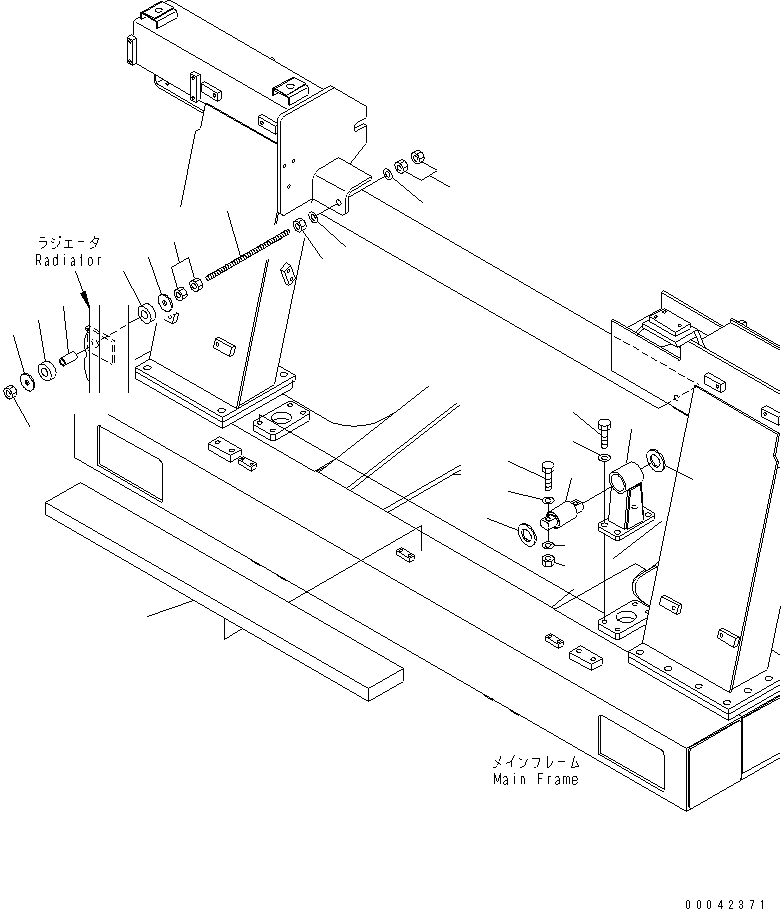 ラジエータ
Radiator

メインフレーム
Main Frame

00042371