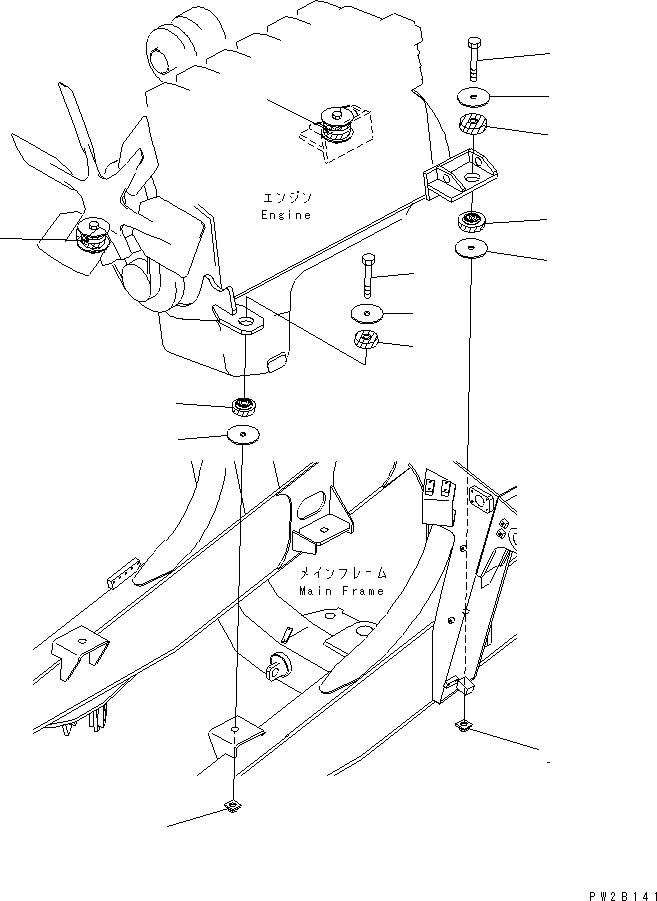 エンジン
Engine

メインフレーム
Main Frame

PW2B141