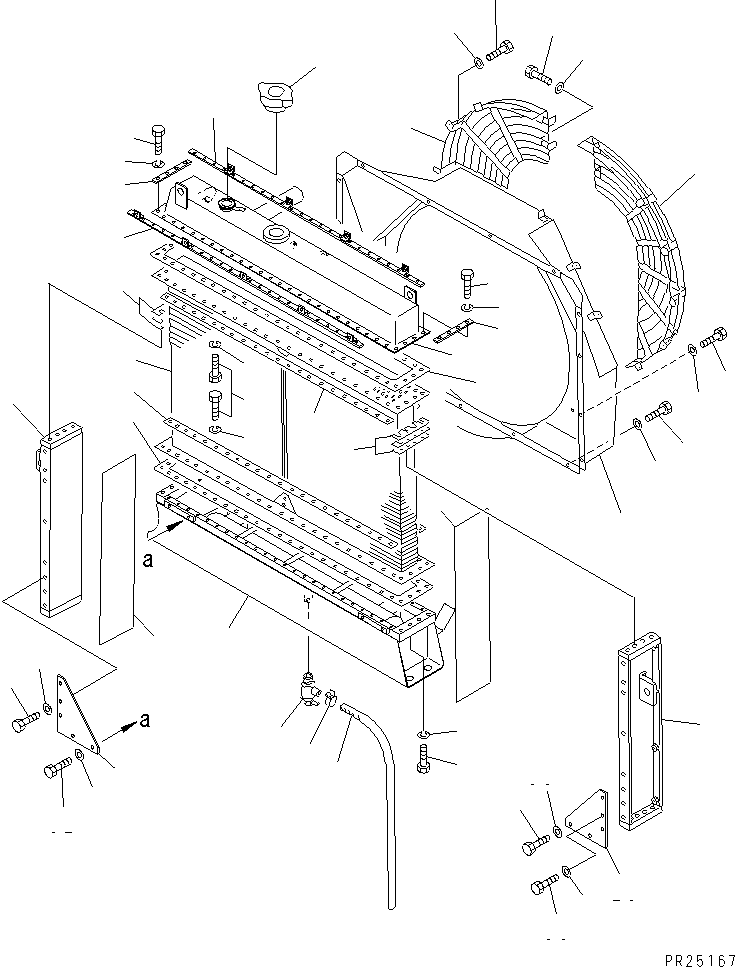 a

a

PR25167