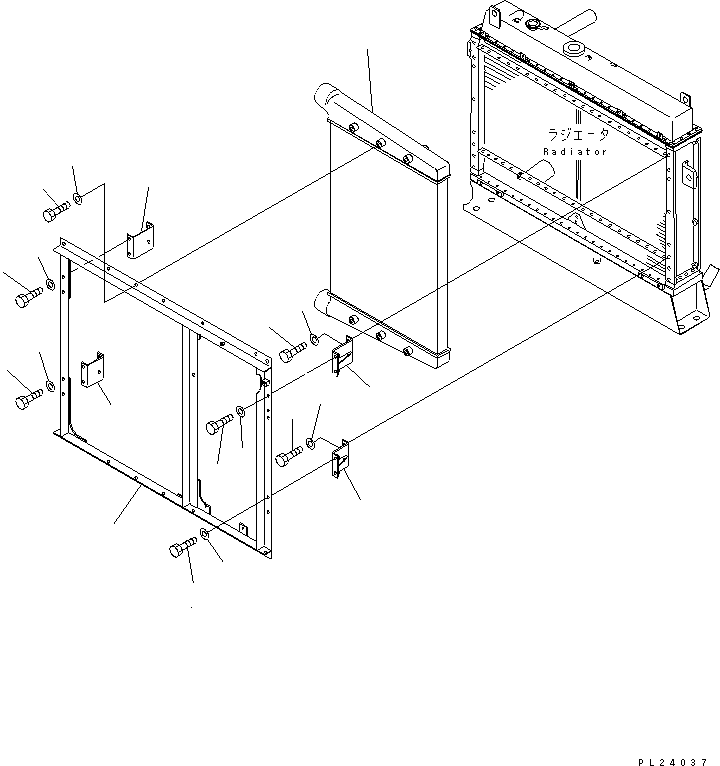 ラジエータ
Radiator

PL24037