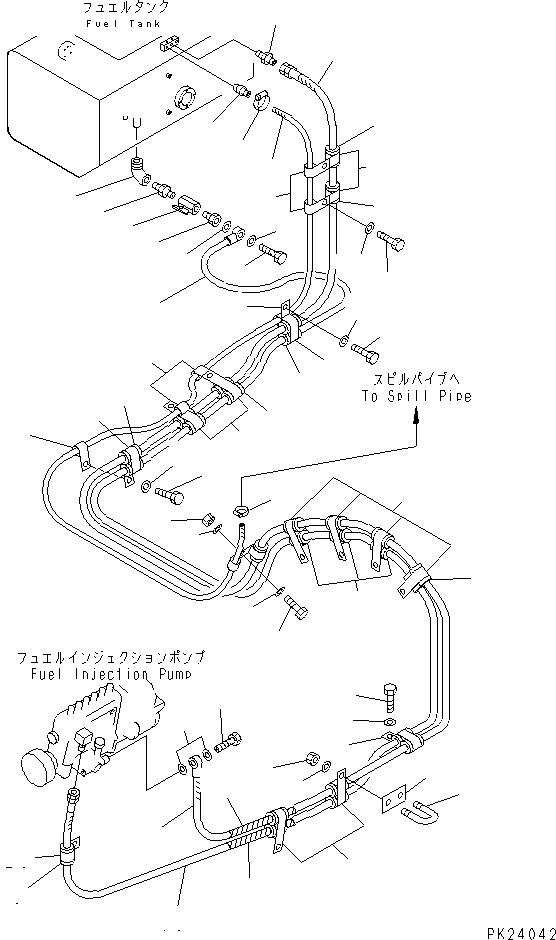 フュエルタンク
Fuel Tank

スピルパイプへ
To Spill Pipe

フュエルインジェクションポンプ
Fuel Injection Pump

PK24042