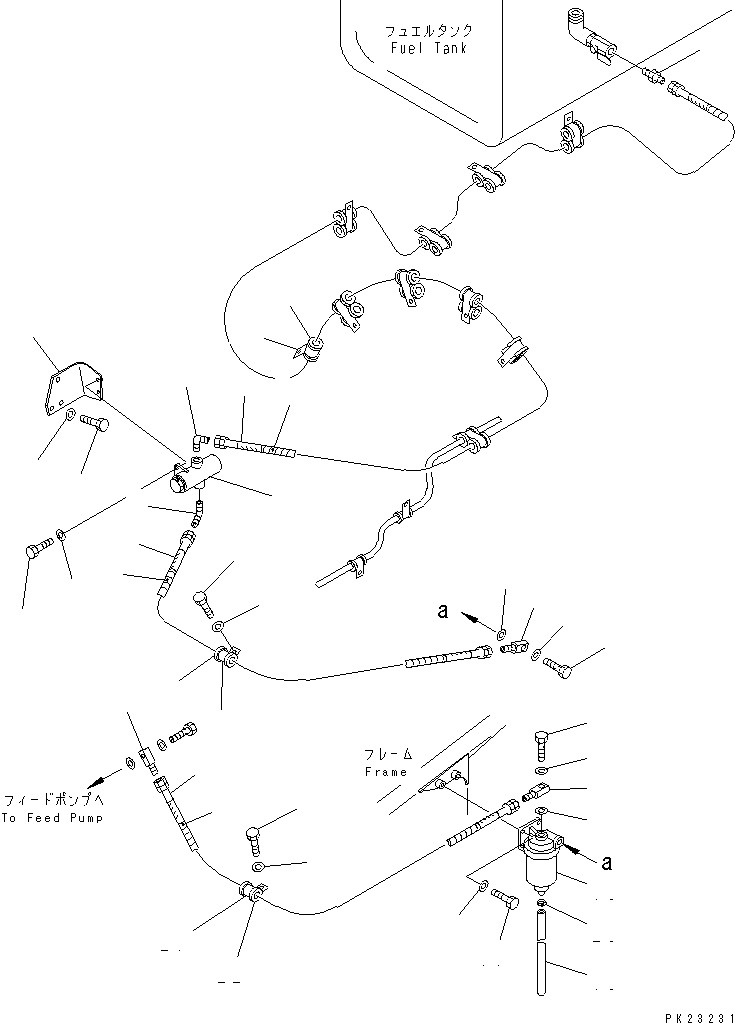 フュエルタンク
Fuel Tank

a

フレーム
Frame

フィードポンプへ
To Feed Pump

a

PK23231