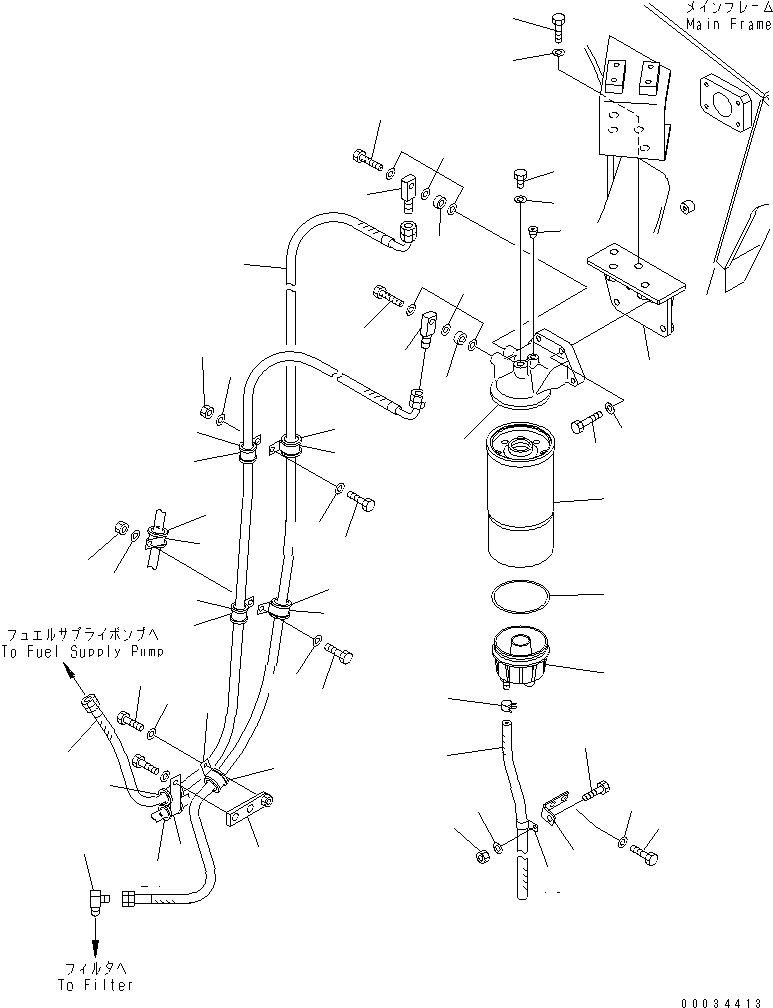 メインフレーム
Main Frame

フュエルサプライポンプへ
To Fuel Supply Pump

フィルタへ
To Filter

00034413