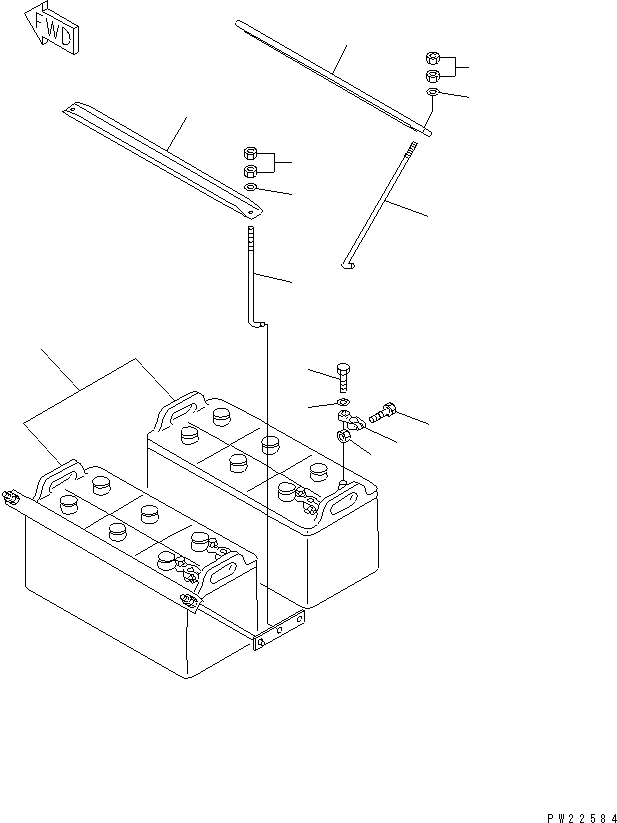 FWD

PW22584