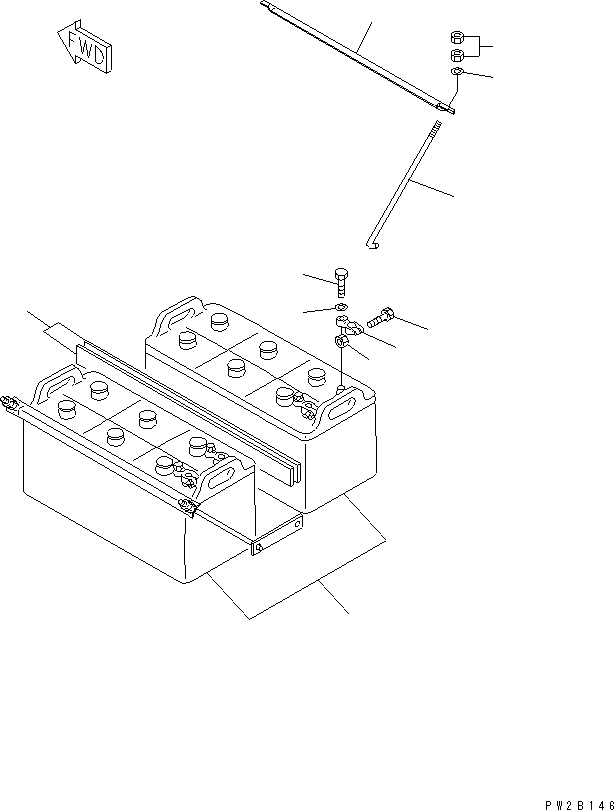 FWD

PW2B146