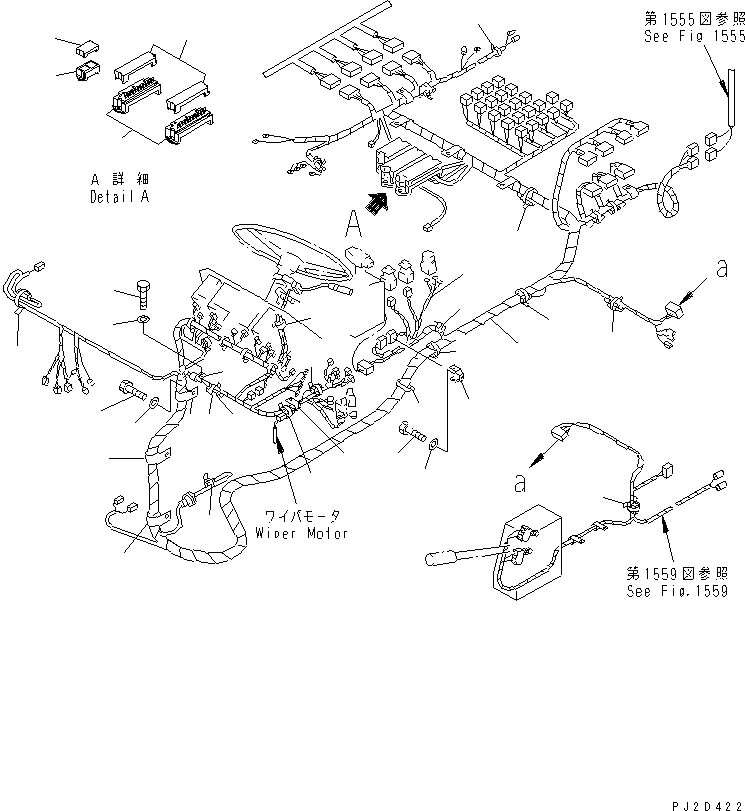 第1555図参照
See Fig 1555

A 詳細
Detail A

A

a

a

ワイパモータ
Wiper Motor

第1559図参照
See Fig.1559

PJ2D422