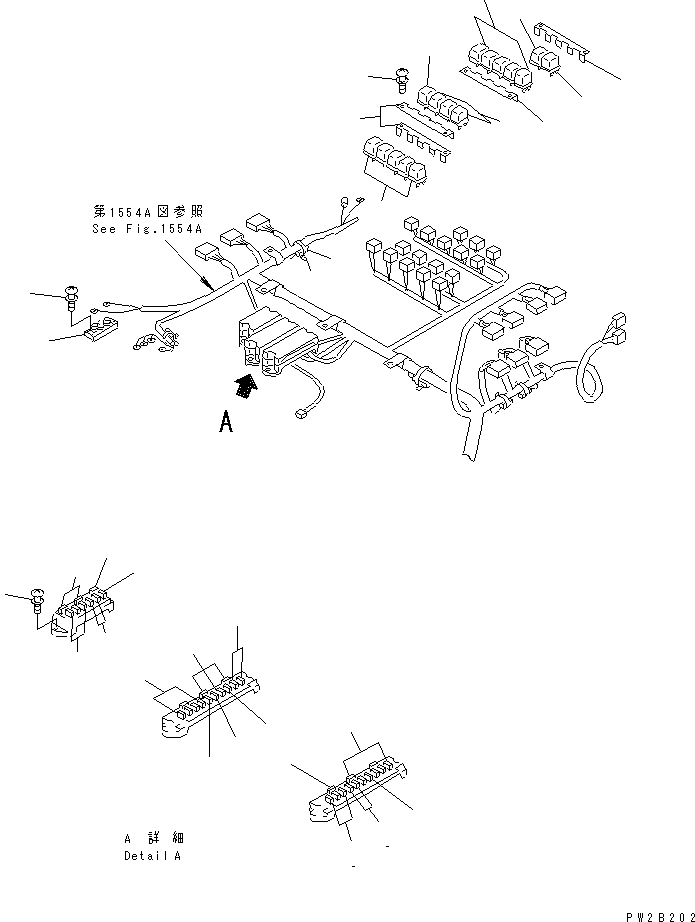 第1554A図参照
See Fig.1554A

A

A 詳細
Detail A

PW2B202