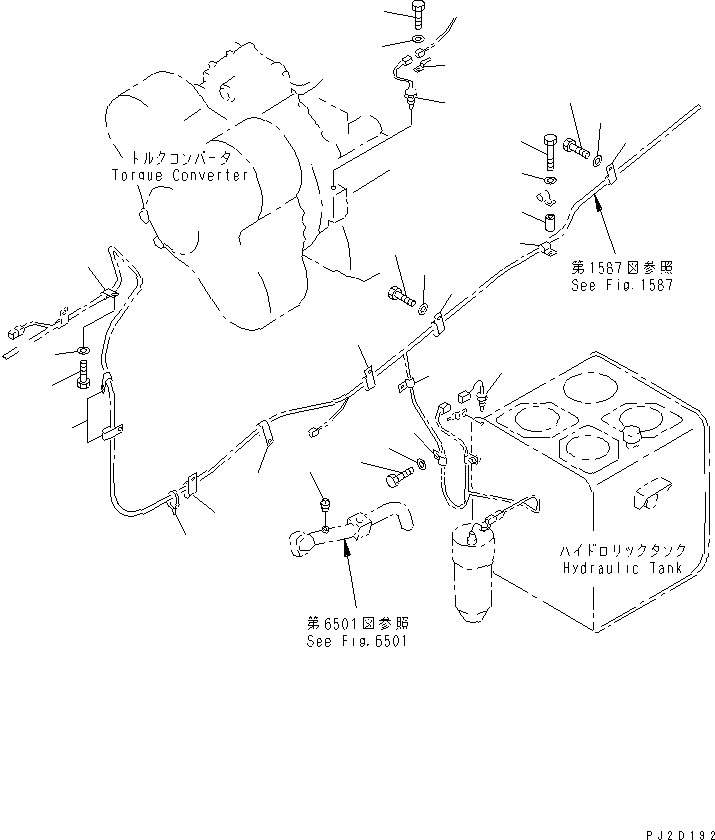 トルクコンバータ
Torque Converter

第1587図参照
See Fig.1587

ハイドロリックタンク
Hydraulic Tank

第6501図参照
See Fig.6501

PJ2D192