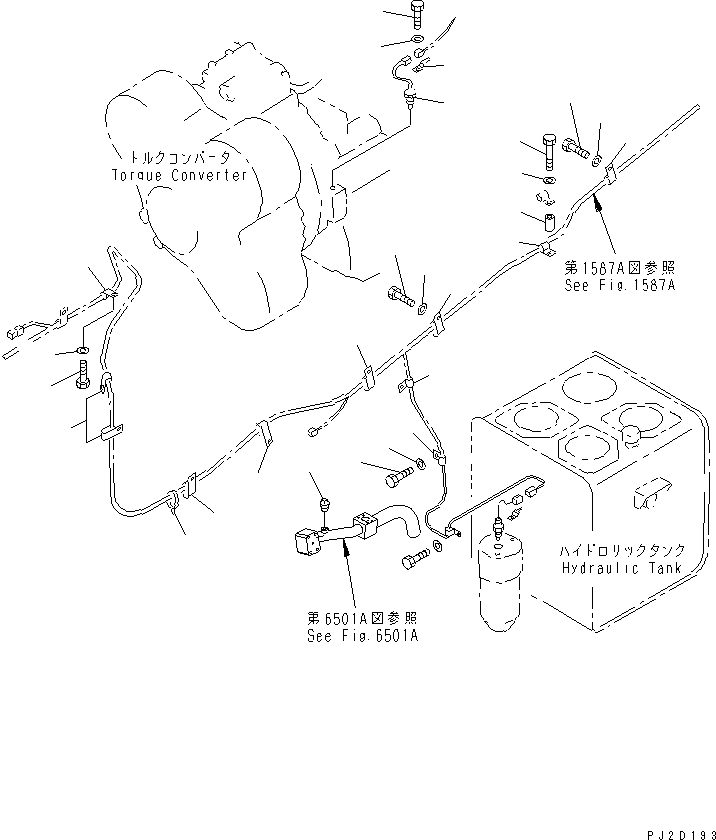 トルクコンバータ
Torque Converter

第1587A図参照
See Fig.1587A

ハイドロリックタンク
Hydraulic Tank

第6501A図参照
See Fig.6501A

PJ2D193