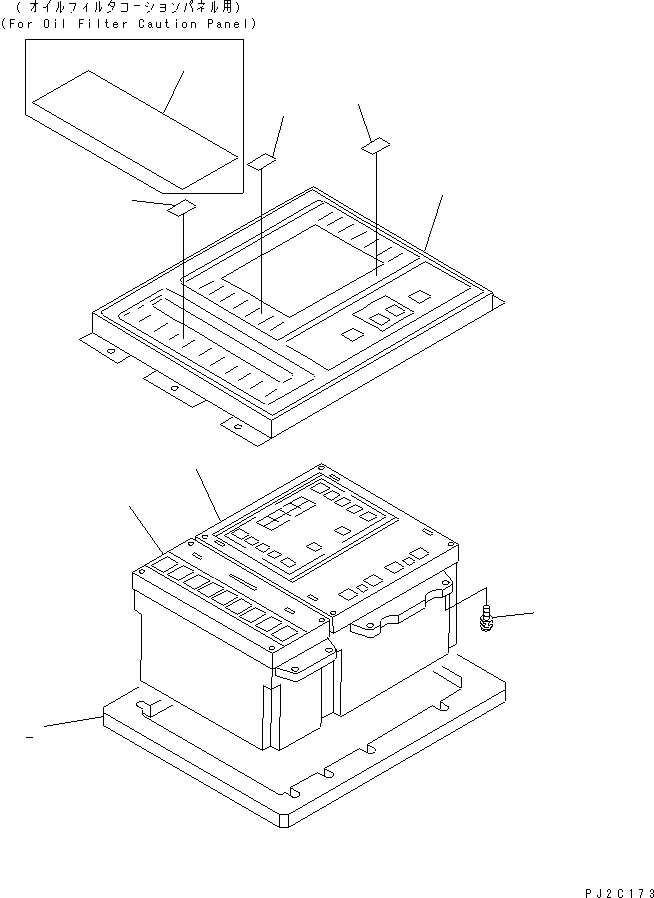 (オイルフィルタコーションパネル用)
(For Oil Filter Caution Panel)

PJ2C173