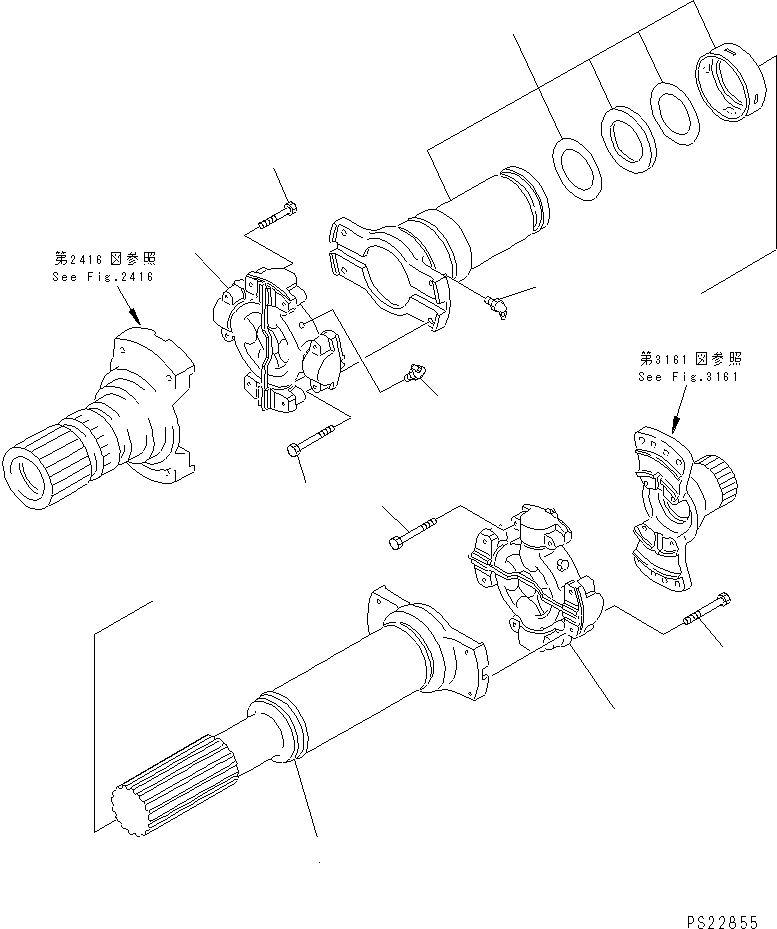 第2416図参照
See Fig.2416

第3161図参照
See Fig.3161

PS22855