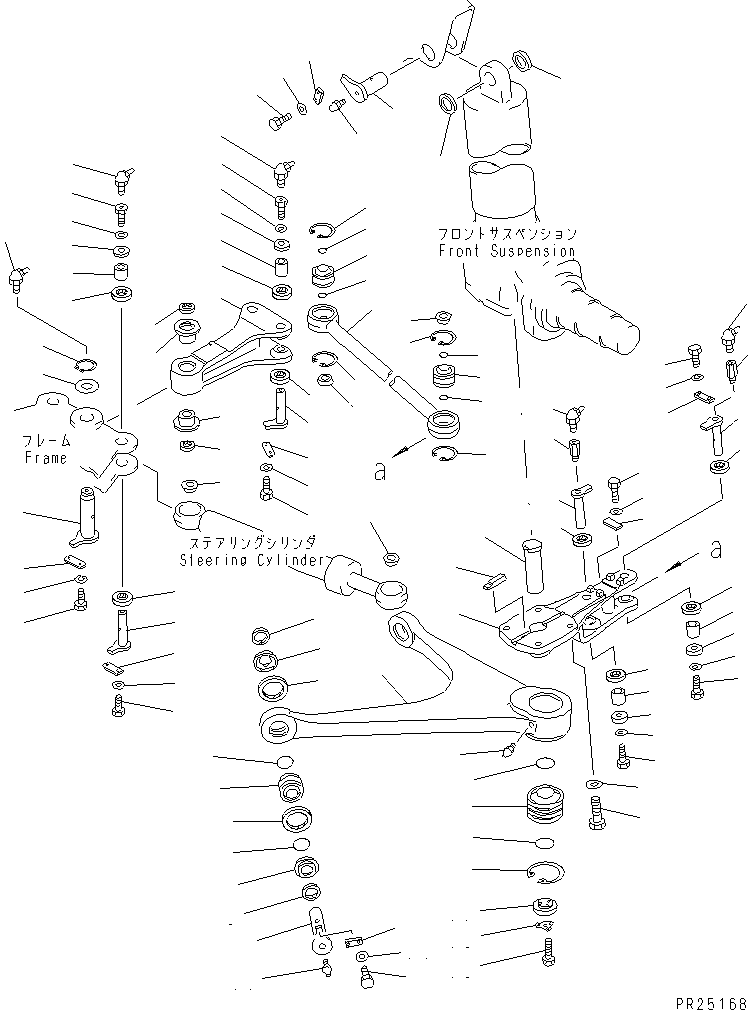 フロントサスペンション
Front Suspension

フレーム
Frame

a

ステアリングシリンダ
Steering Cylinder

a

PR25168