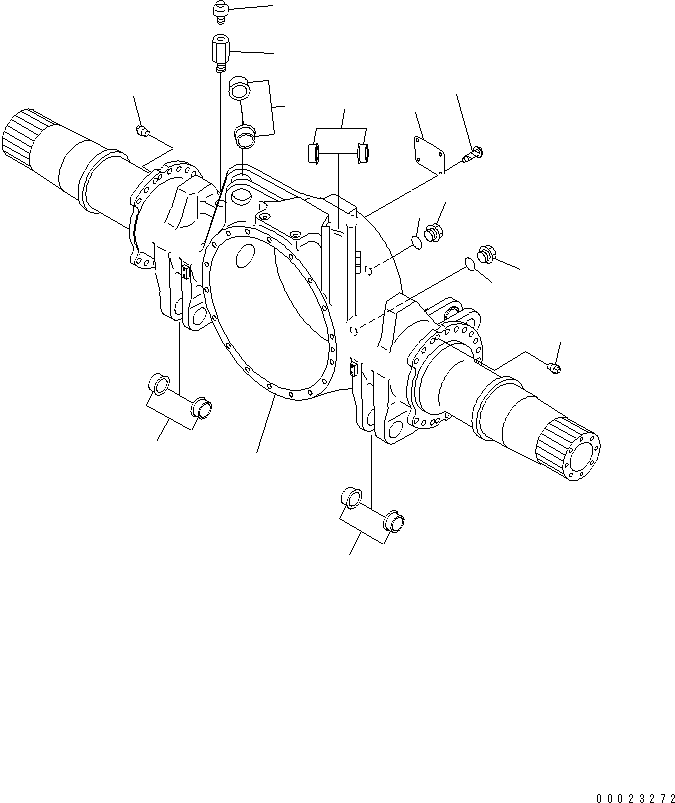 00023272