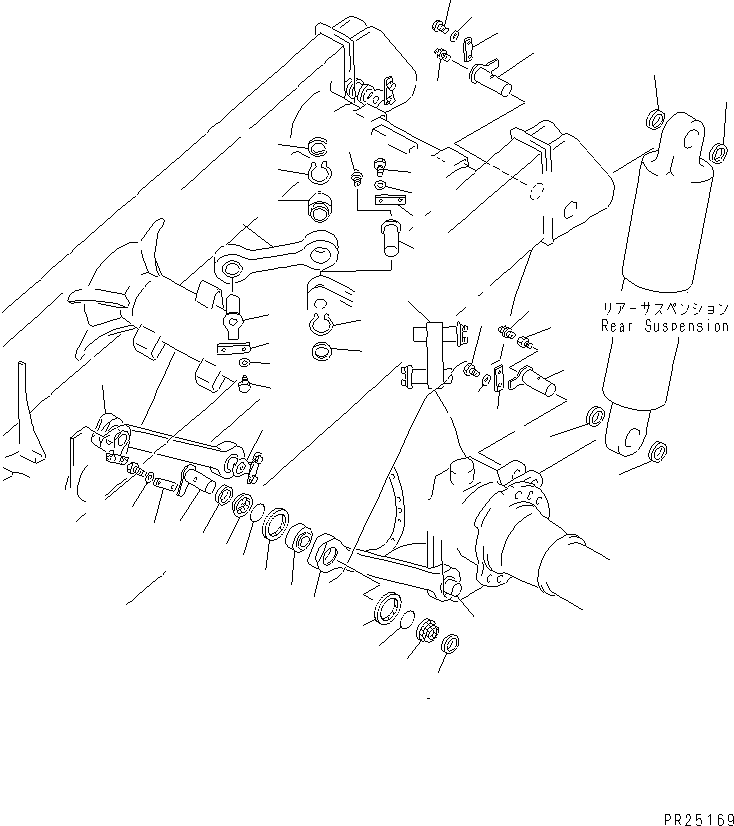 リアーサスペンション
Rear Suspension

PR25169