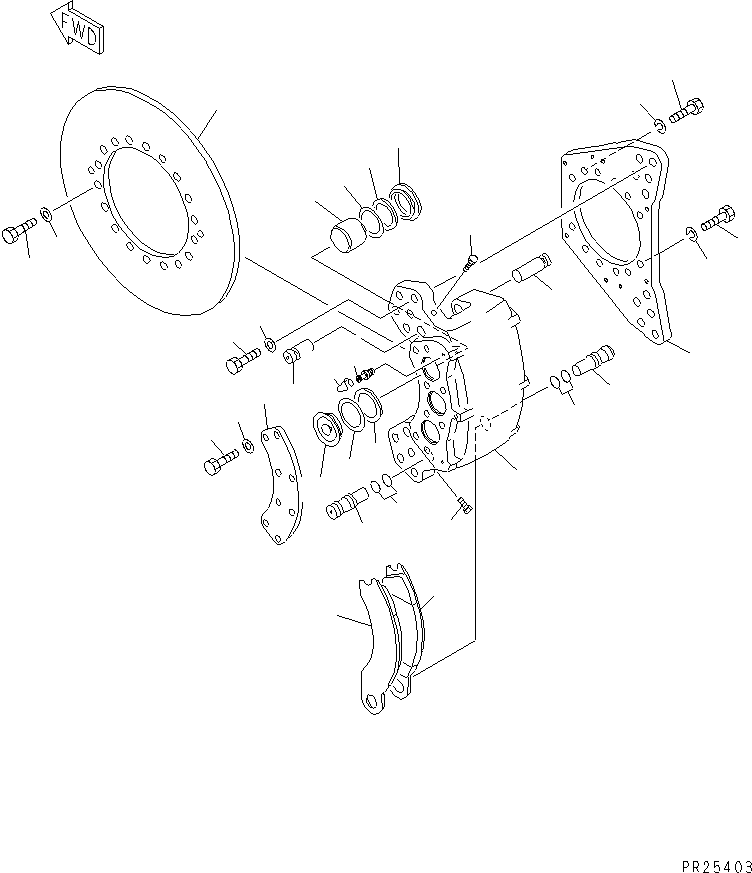 FWD

PR25403