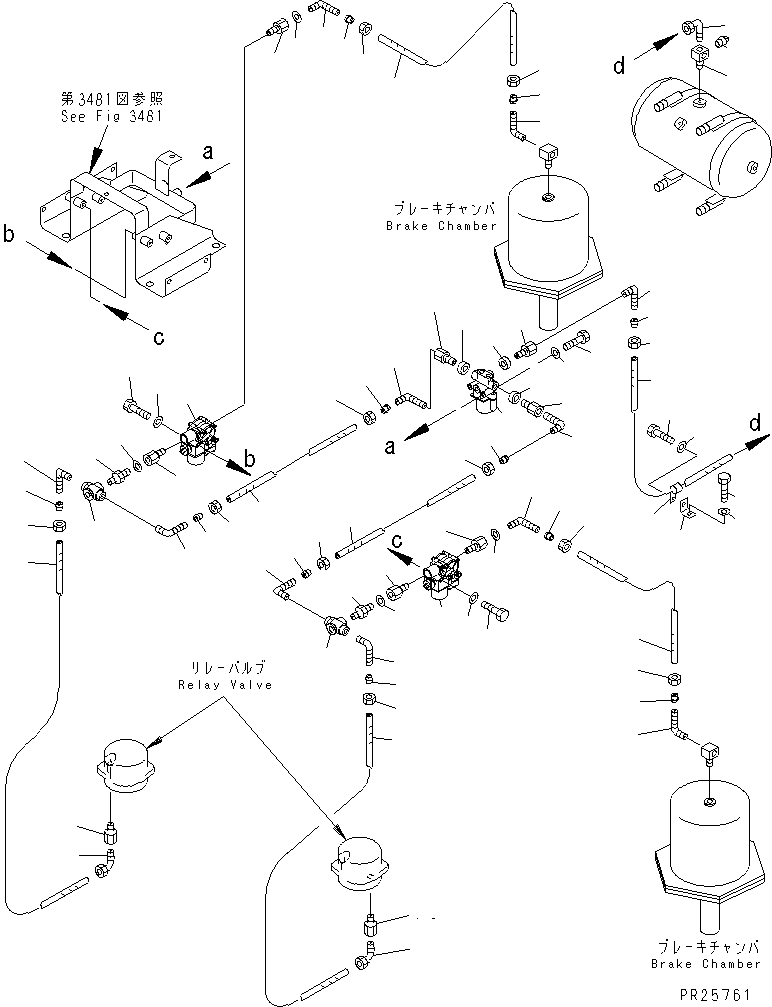 第3481図参照
See Fig 3481

a

b

c

d

ブレーキチャンバ
Brake Chamber

a

b

d

c

リレーバルブ
Relay Valve

ブレーキチャンバ
Brake Chamber

PR25761