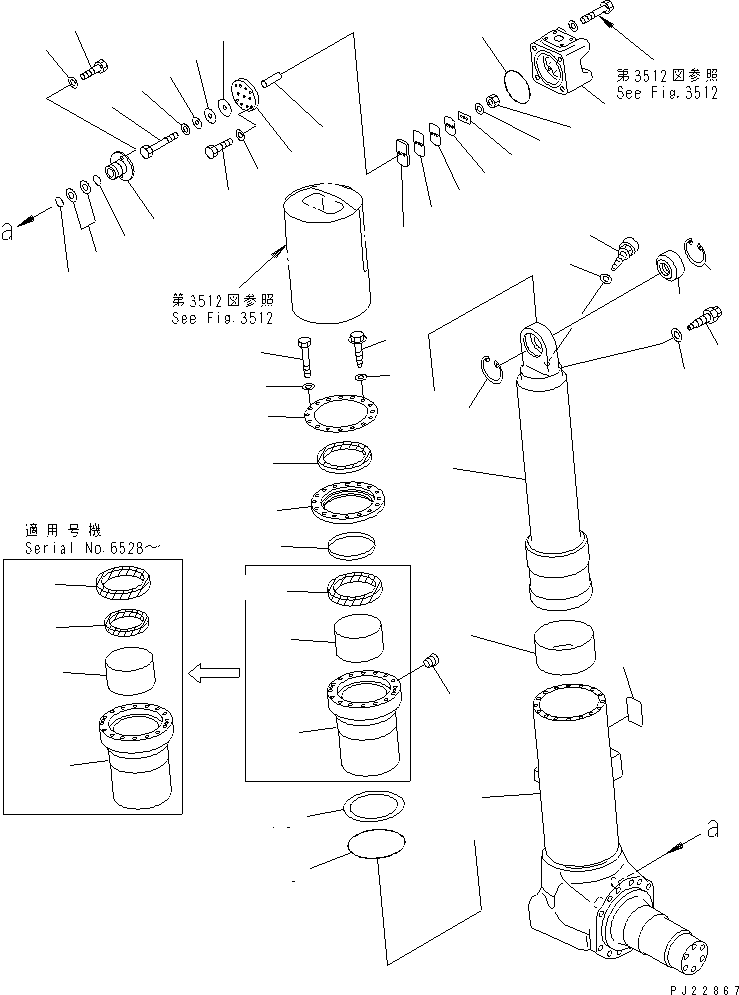 第3512図参照
See Fig.3512

a

第3512図参照
See Fig.3512

適用号機
Serial No.6528～

a

PJ22867