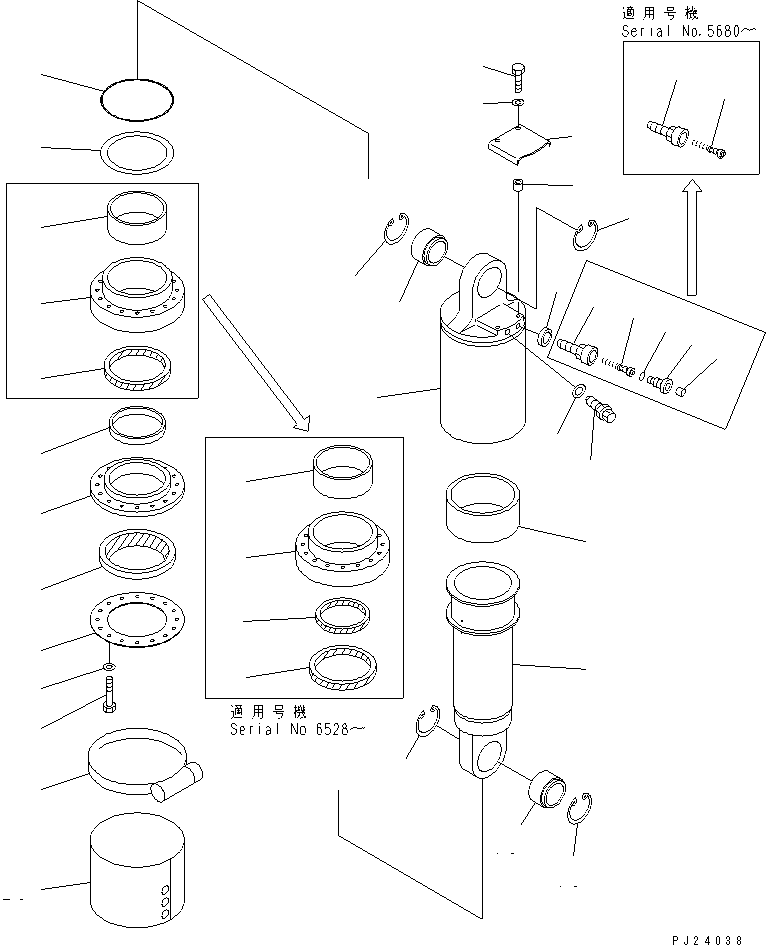 適用号機
Serial No.5680～

適用号機
Serial No 6528～

PJ24038