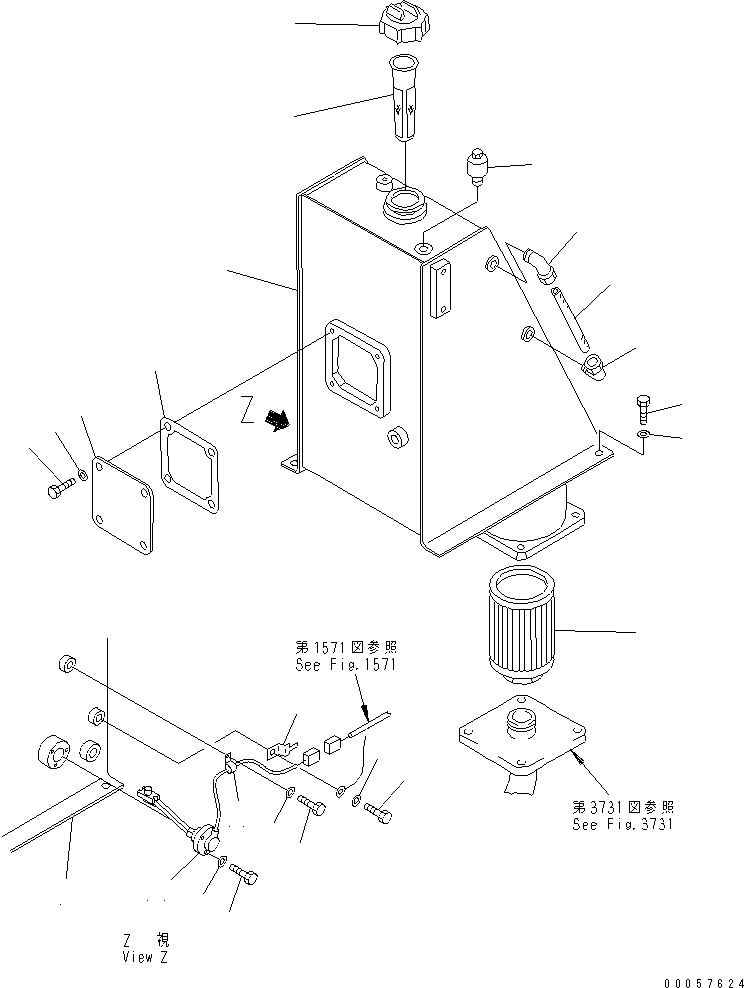 Z

第1571図参照
See Fig.1571

第3731図参照
See Fig.3731

Z 視
View Z

00057624