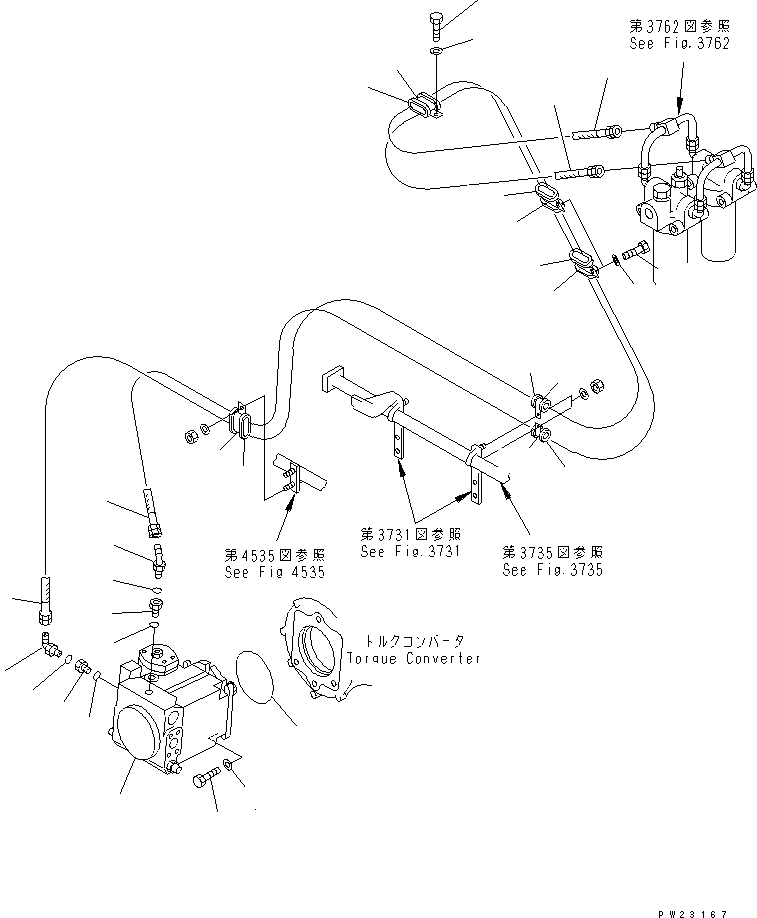 第3762図参照
See Fig.3762

第4535図参照
See Fig 4535

第3731図参照
See Fig.3731

第3735図参照
See Fig.3735

トルクコンバータ
Torque Converter

PW23167