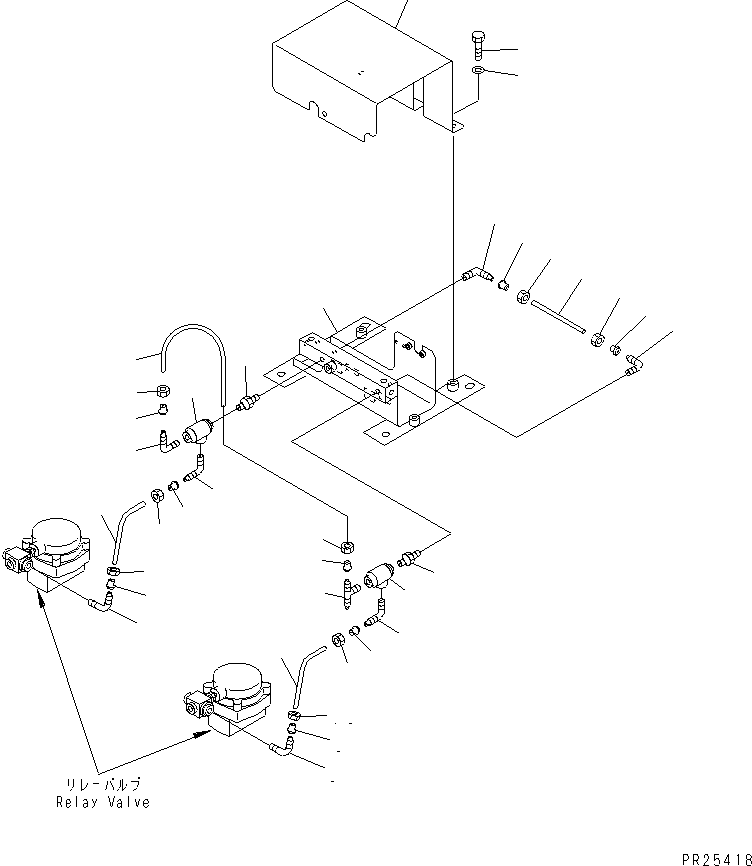 リレーバルブ
Relay Valve

PR25418