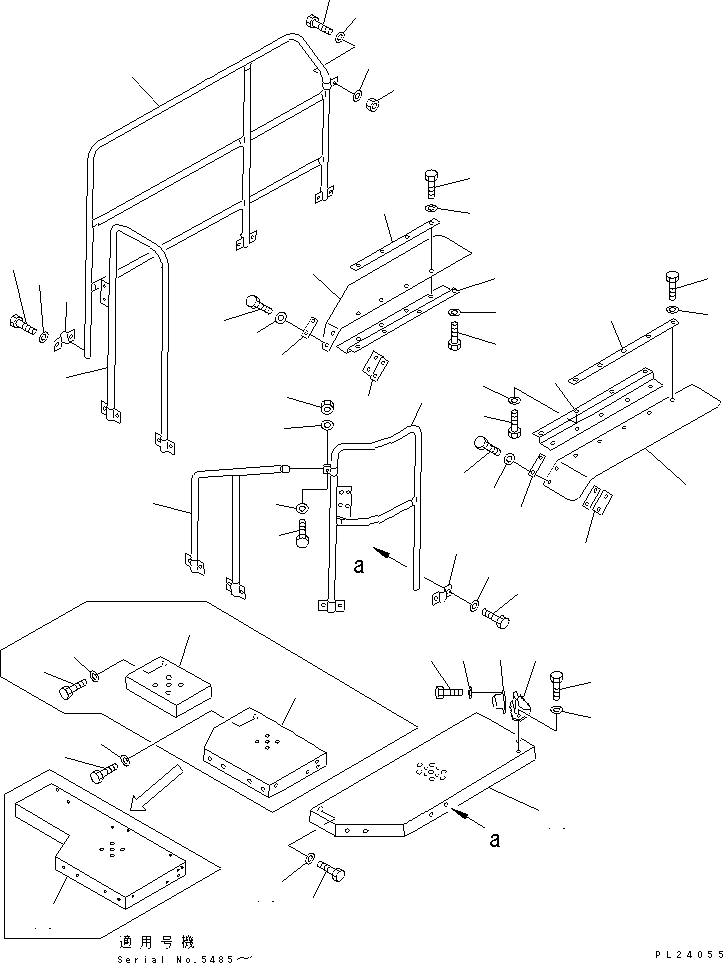 a

a

適用号機
Serial No.5485～

PL24055