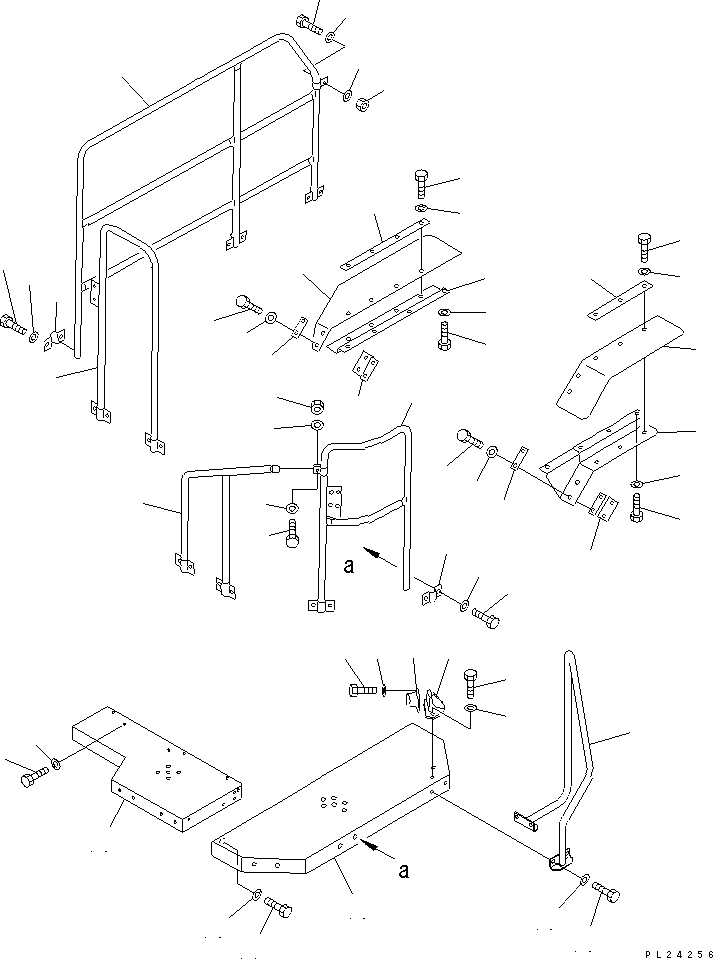 a

a

PL24256