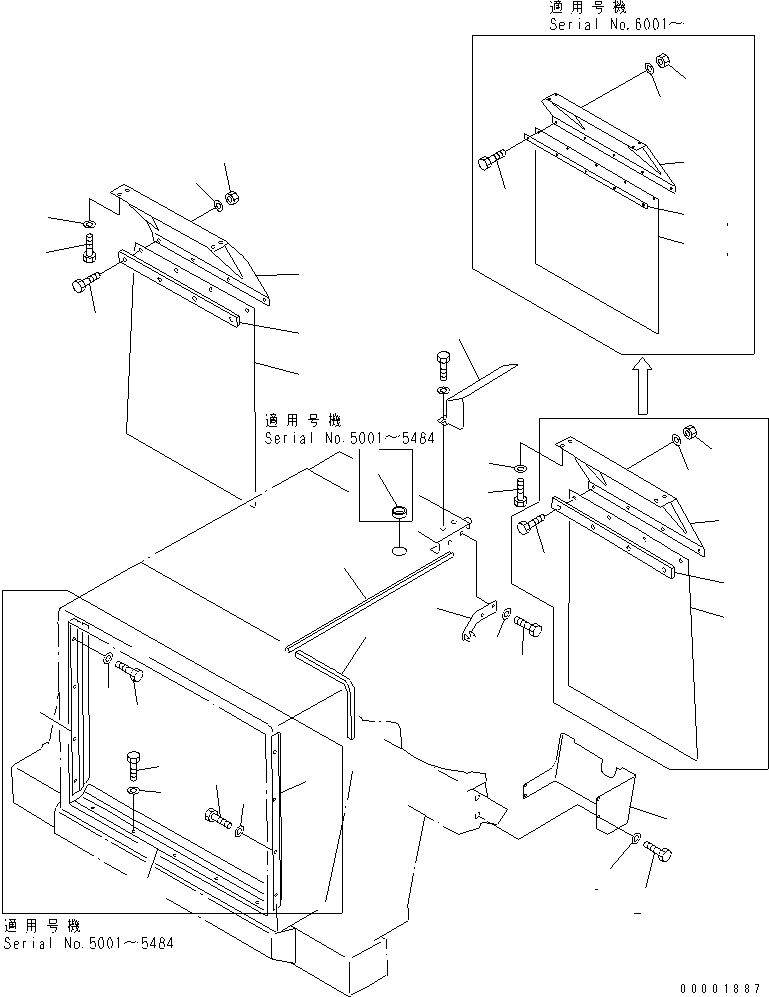 適用号機
Serial No.6001～

適用号機
Serial No.5001～5484

適用号機
Serial No.5001～5484

00001887