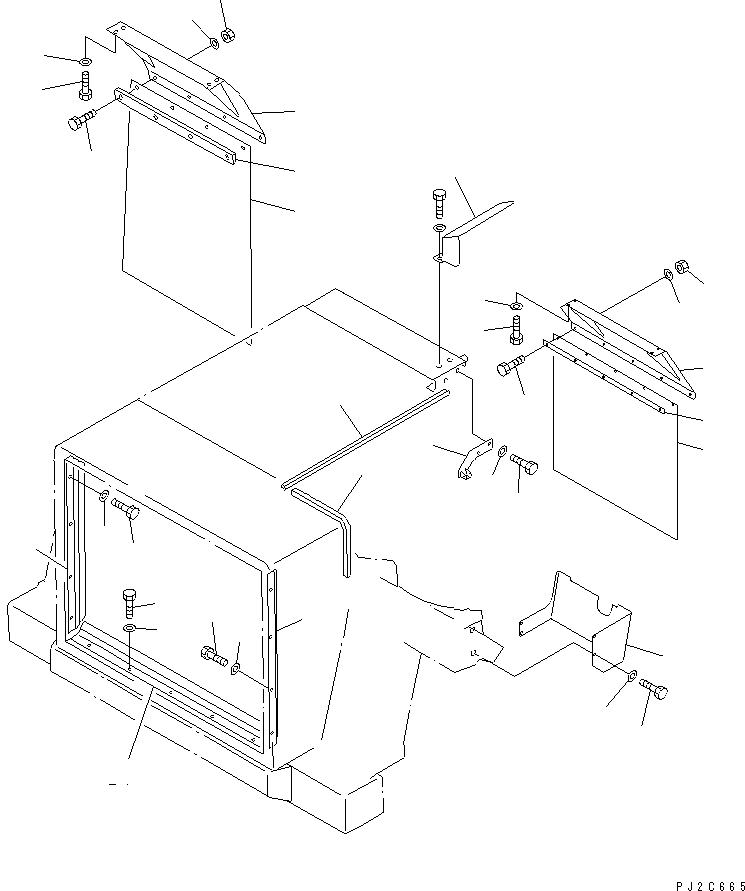 PJ2C665