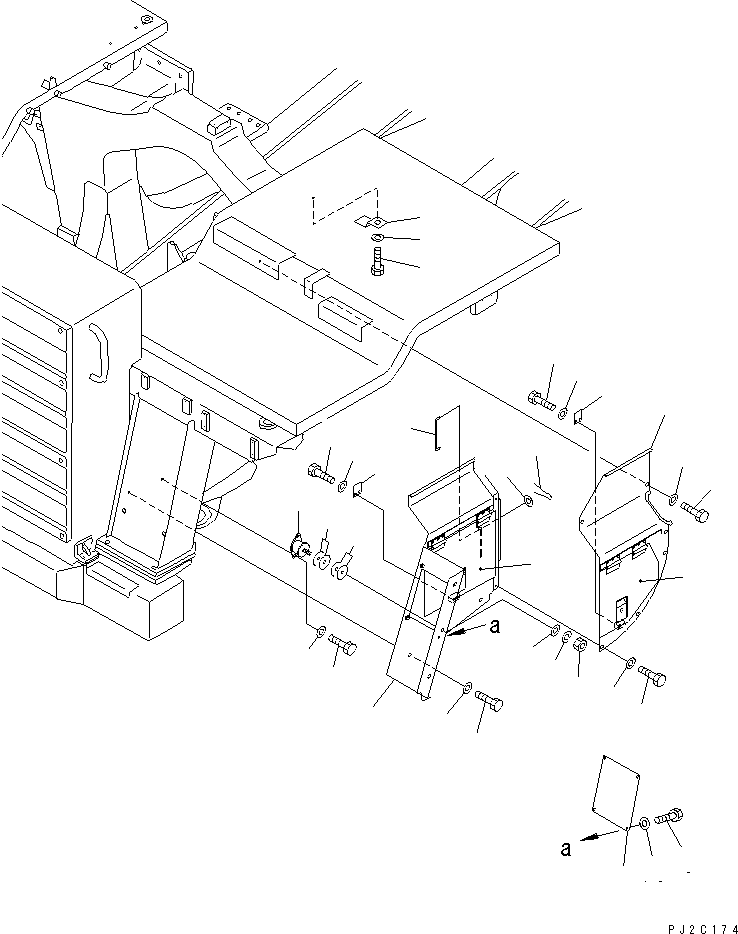 a

a

PJ2C174