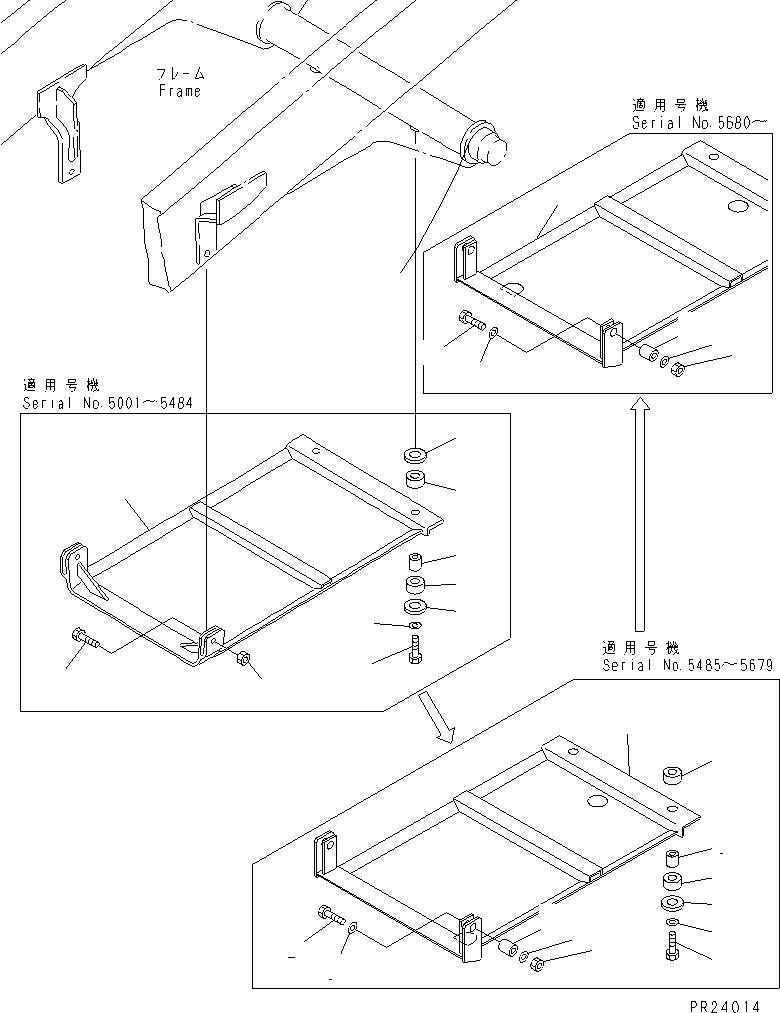 フレーム
Frame

適用号機
Serial No.5680～

適用号機
Serial No.5001～5484

適用号機
Serial No.5485～5679

PR24014