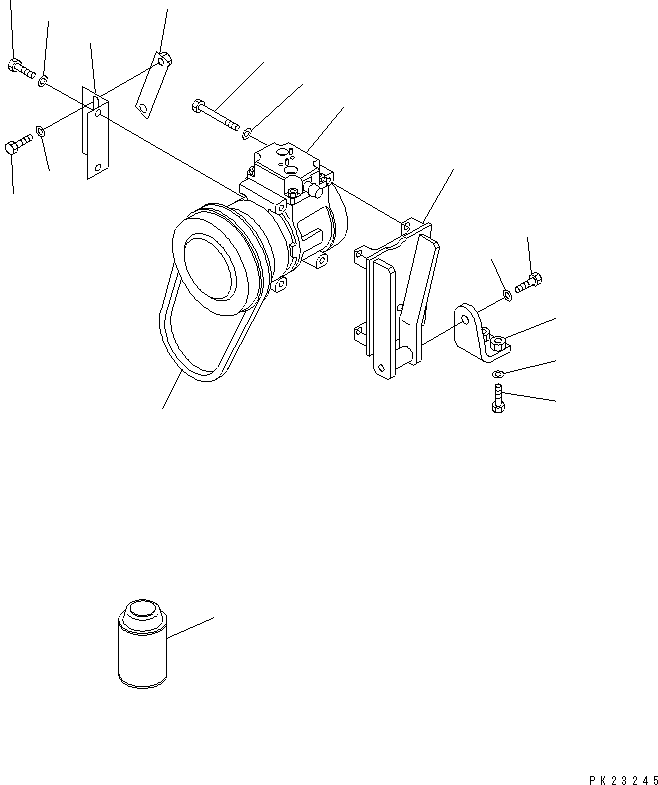 PK23245