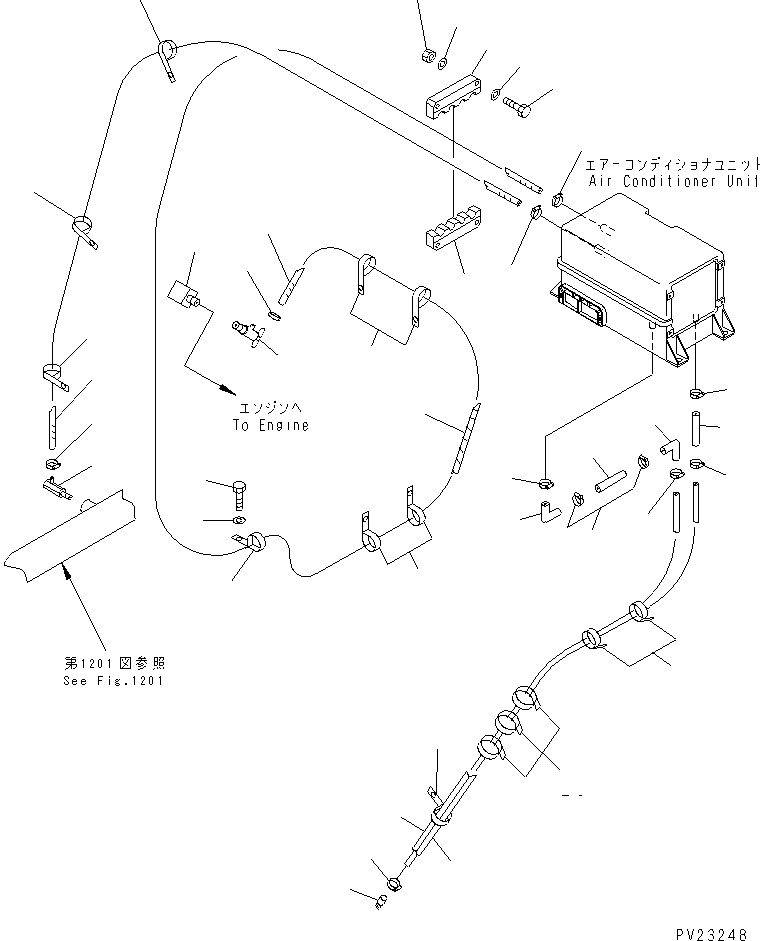 エアーコンディショナユニット
Air Conditioner Unit

エンジンへ
To Engine

第1201図参照
See Fig.1201

PV23248