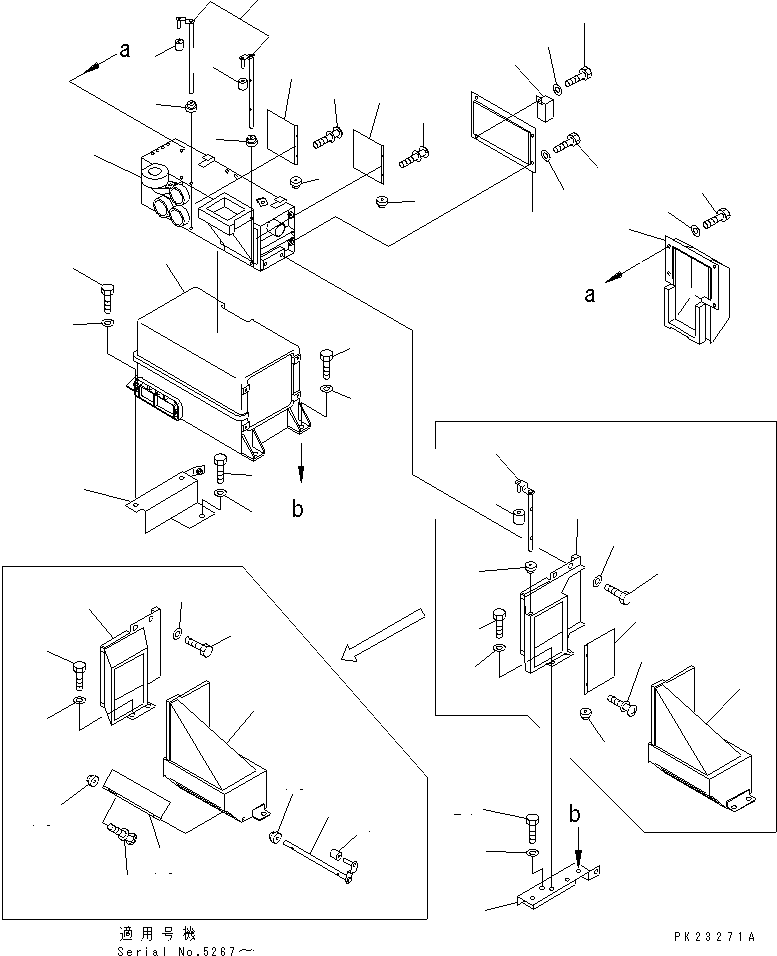 a
a
b
b
適用号機
Serial No.5267～
PK23271A