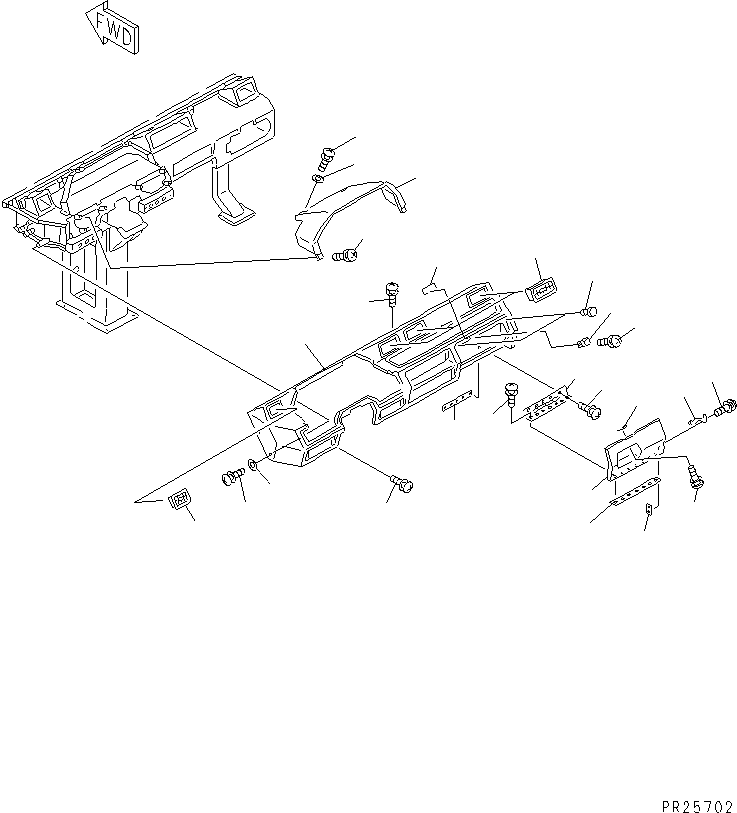 FWD

PR25702