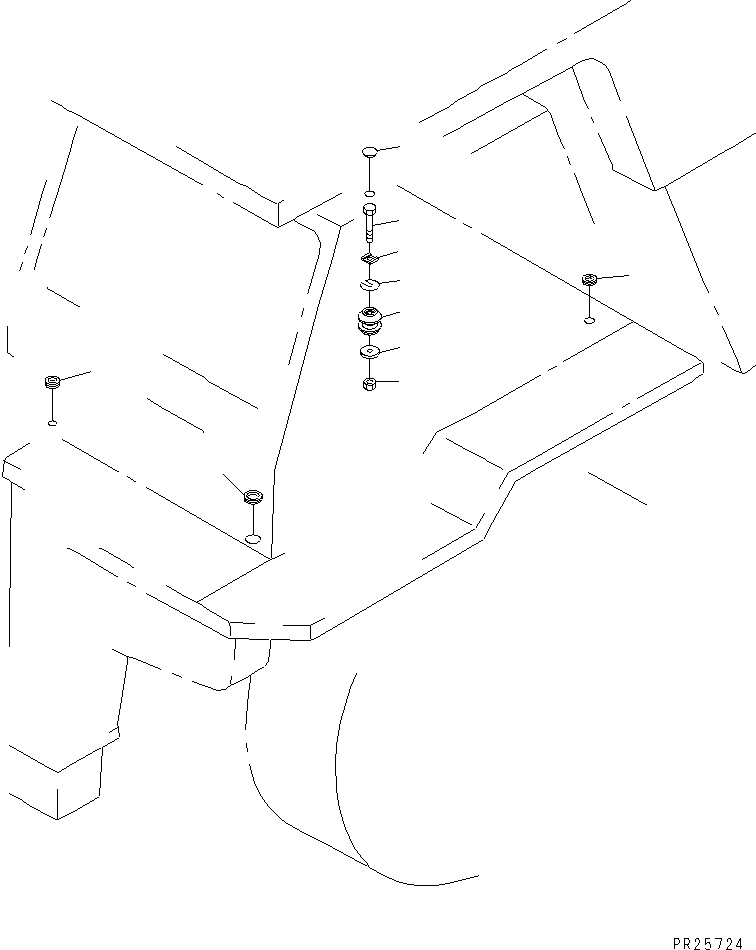 PR25724