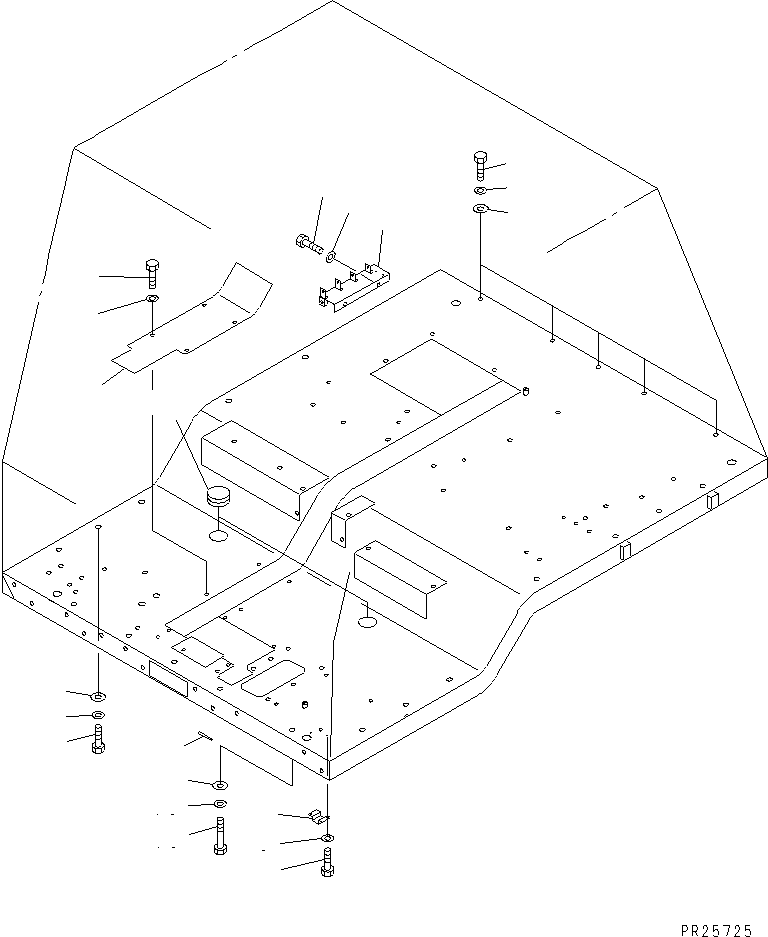 PR25725