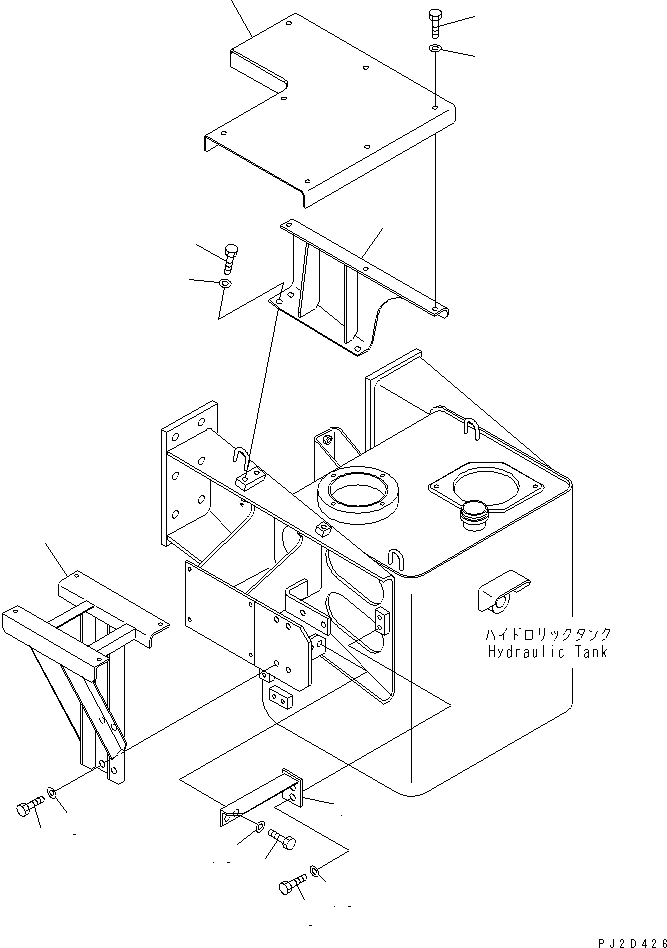 ハイドロリックタンク
Hydraulic Tank

PJ2D426